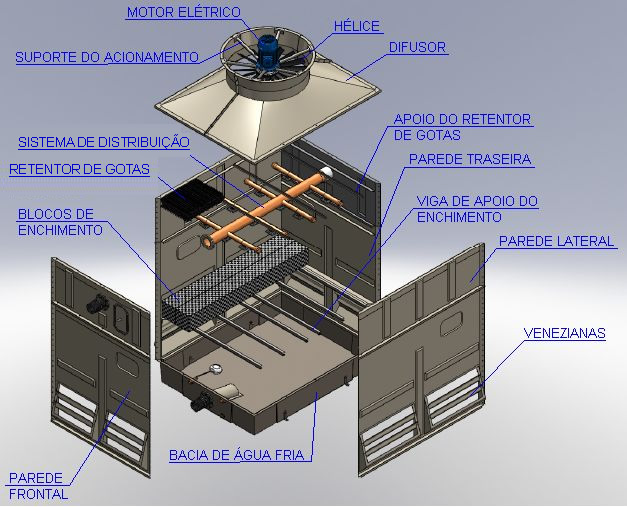 MOTOR ELÉTRICO
HÉLICE
SUPORTE DO ACIONAMENTO
DIFUSOR
APOIO DO RETENTOR DE GOTAS
SISTEMA DE DISTRIBUIÇÃO
PAREDE TRASEIRA
RETENTOR DE GOTAS
VIGA DE APOIO DO ENCHIMENTO
BLOCOS DE ENCHIMENTO
PAREDE LATERAL
VENEZIANAS
BACIA DE ÁGUA FRIA
PAREDE FRONTAL