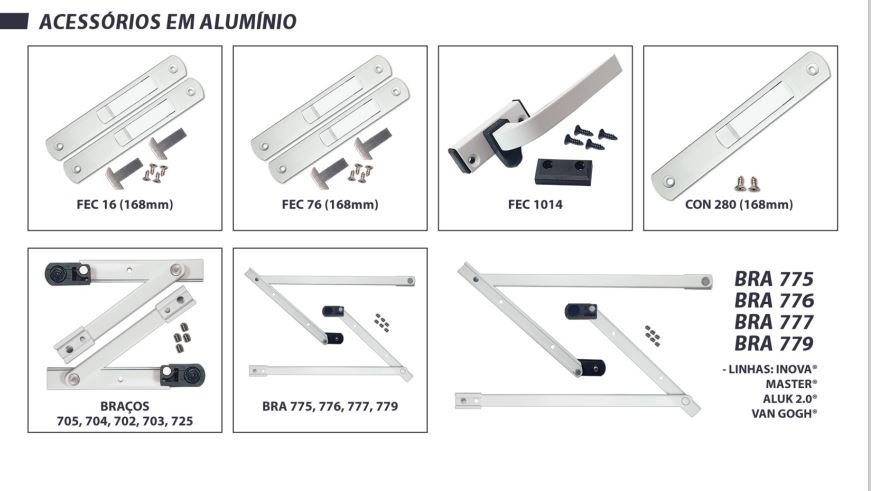 ACESSÓRIOS EM ALUMÍNIO

FEC 16 (168mm)

FEC 76 (168mm)

FEC 1014

CON 280 (168mm)

BRAÇOS
705, 704, 702, 703, 725

BRA 775, 776, 777, 779

BRA 775
BRA 776
BRA 777
BRA 779

- LINHAS: INOVA®
MASTER®
ALUK 2.0®
VAN GOGH®